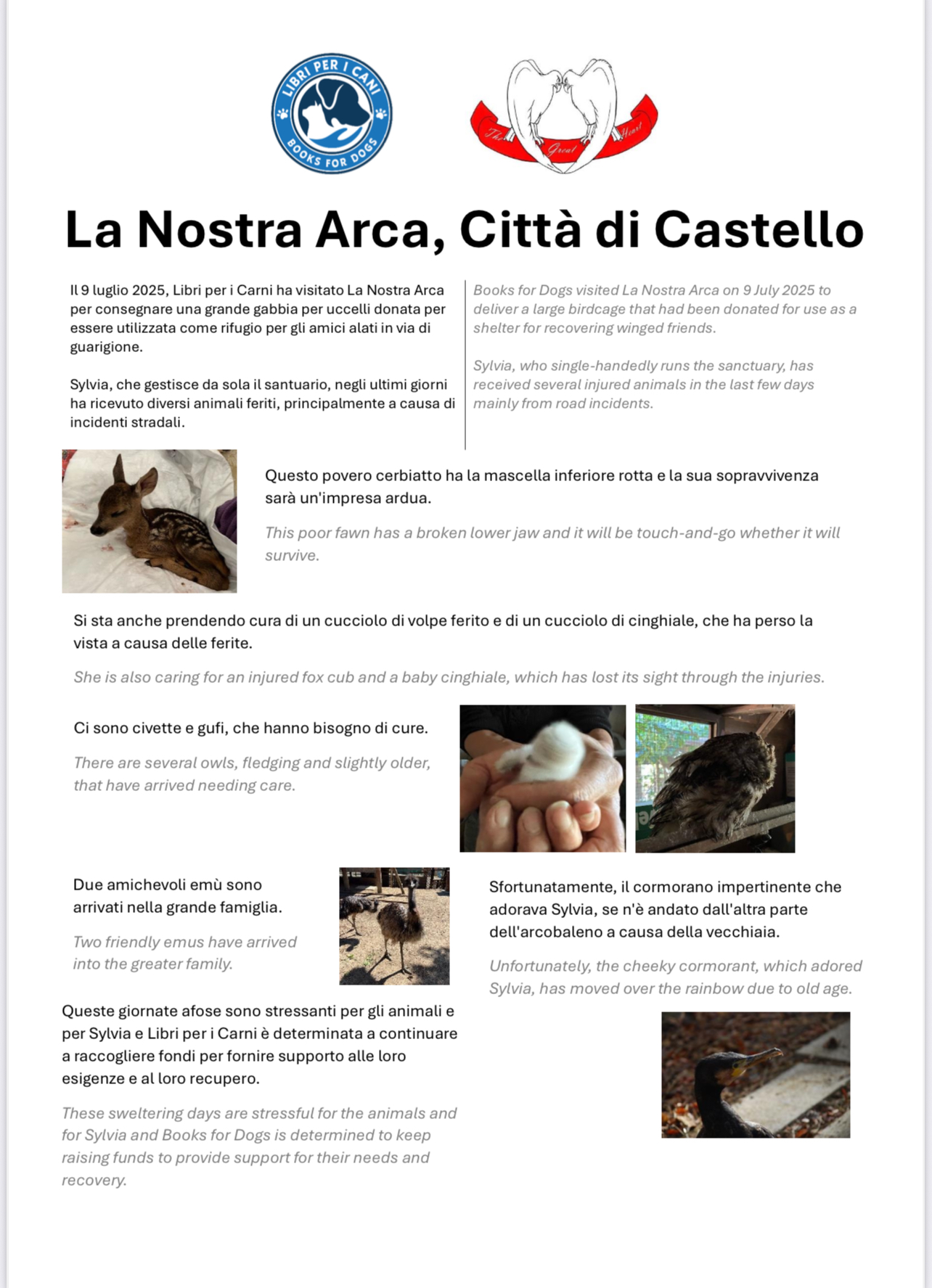 LIBRI PER I CANI

BOOKS FOR DOGS

The Great Heart

La Nostra Arca, Città di Castello

Il 9 luglio 2025, Libri per i Carni ha visitato La Nostra Arca per consegnare una grande gabbia per uccelli donata per essere utilizzata come rifugio per gli amici alati in via di guarigione.

Sylvia, che gestisce da sola il santuario, negli ultimi giorni ha ricevuto diversi animali feriti, principalmente a causa di incidenti stradali.

Books for Dogs visited La Nostra Arca on 9 July 2025 to deliver a large birdcage that had been donated for use as a shelter for recovering winged friends.

Sylvia, who single-handedly runs the sanctuary, has received several injured animals in the last few days mainly from road incidents.

Questo povero cerbiatto ha la mascella inferiore rotta e la sua sopravvivenza sarà un'impresa ardua.

This poor fawn has a broken lower jaw and it will be touch-and-go whether it will survive.

Si sta anche prendendo cura di un cucciolo di volpe ferito e di un cucciolo di cinghiale, che ha perso la vista a causa delle ferite.

She is also caring for an injured fox cub and a baby cinghiale, which has lost its sight through the injuries.

Ci sono civette e gufi, che hanno bisogno di cure.

There are several owls, fledging and slightly older, that have arrived needing care.

Due amichevoli emù sono arrivati nella grande famiglia.

Two friendly emus have arrived into the greater family.

Sfortunatamente, il cormorano impertinente che adorava Sylvia, se n'è andato dall'altra parte dell'arcobaleno a causa della vecchiaia.

Unfortunately, the cheeky cormorant, which adored Sylvia, has moved over the rainbow due to old age.

Queste giornate afose sono stressanti per gli animali e per Sylvia e Libri per i Carni è determinata a continuare a raccogliere fondi per fornire supporto alle loro esigenze e al loro recupero.

These sweltering days are stressful for the animals and for Sylvia and Books for Dogs is determined to keep raising funds to provide support for their needs and recovery.